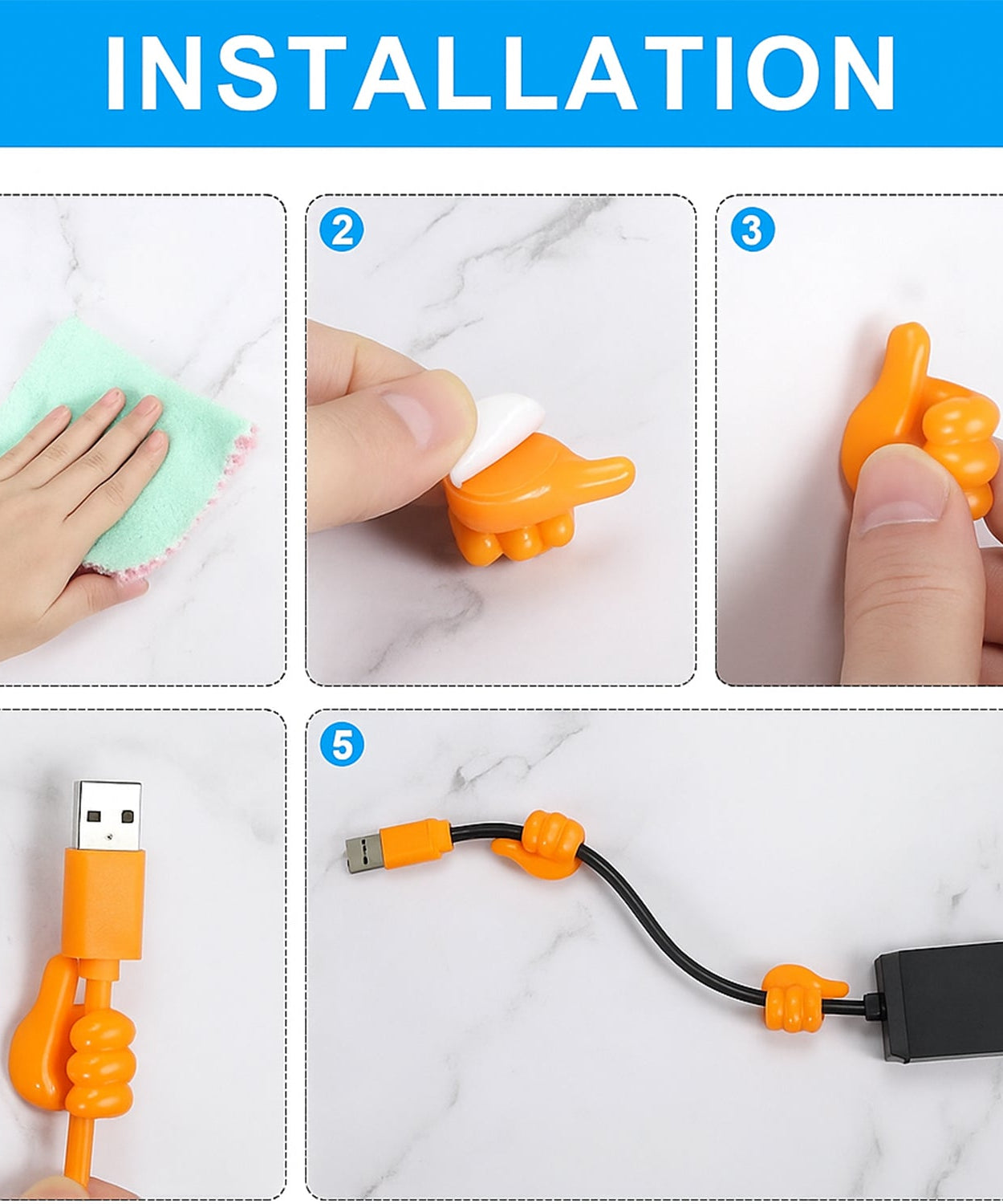 INSTALLATION

2

3

5