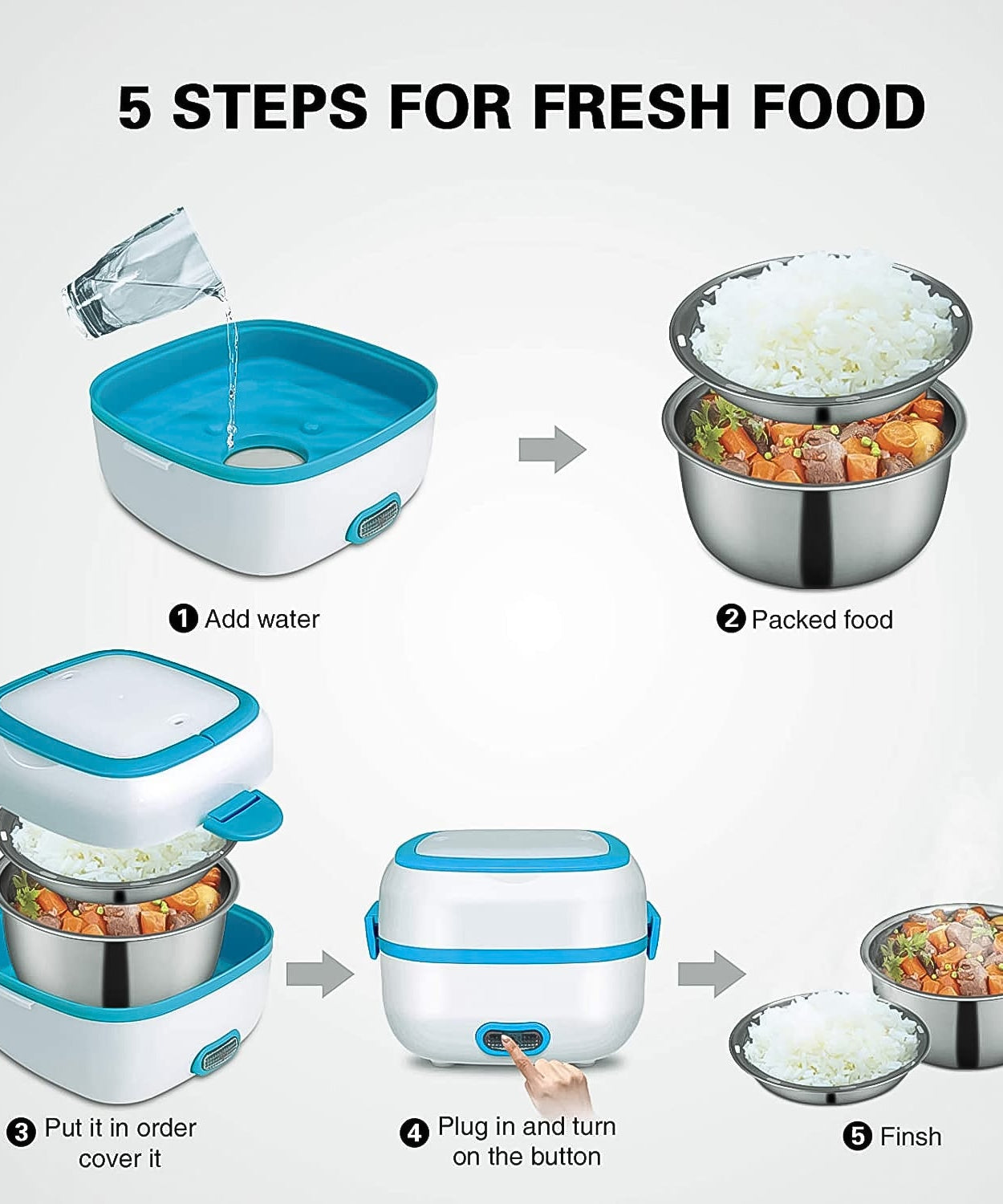 5 STEPS FOR FRESH FOOD

1 Add water

2 Packed food

3 Put it in order cover it

4 Plug in and turn on the button

5 Finsh