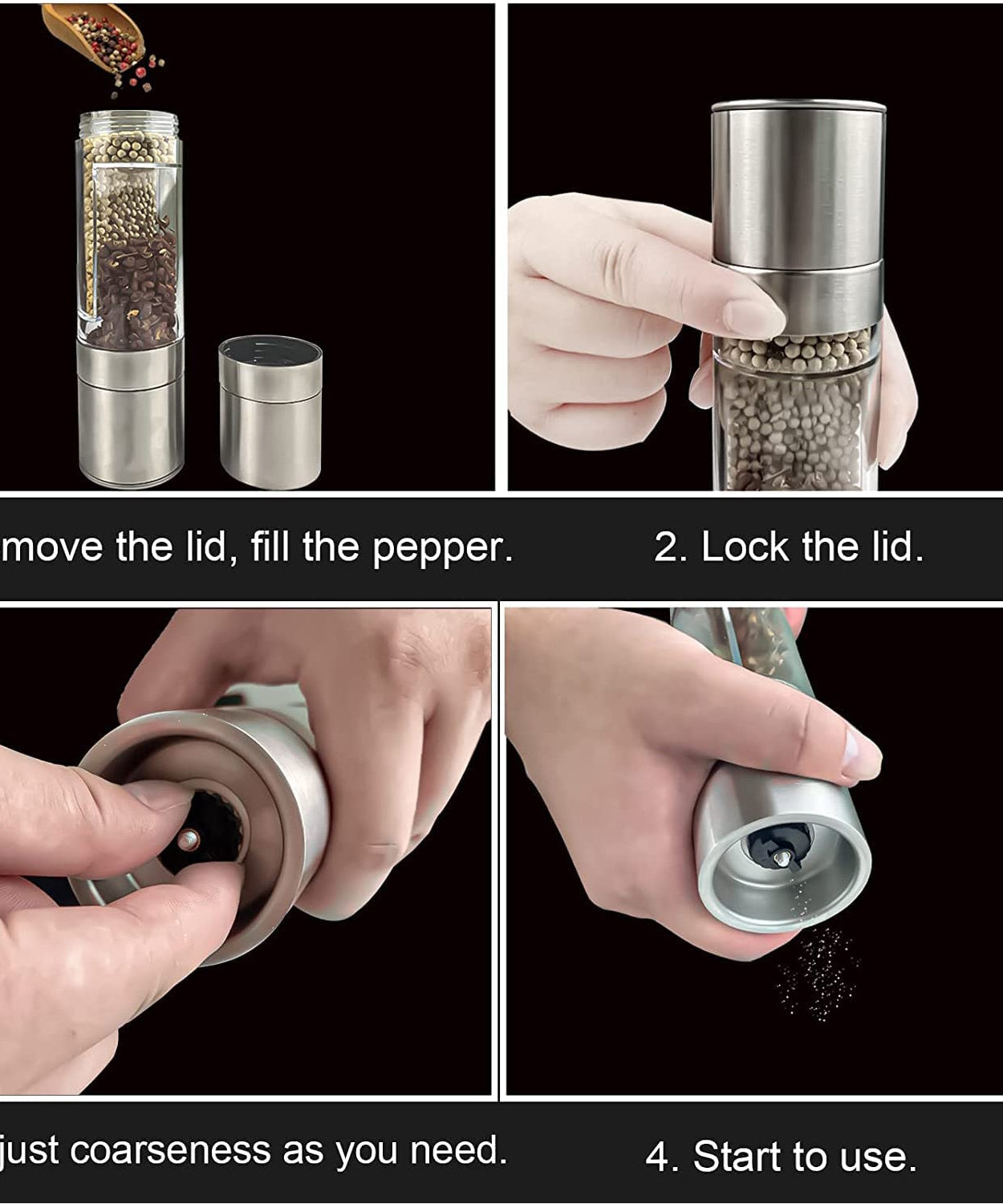 move the lid, fill the pepper.

2. Lock the lid.

just coarseness as you need.

4. Start to use.