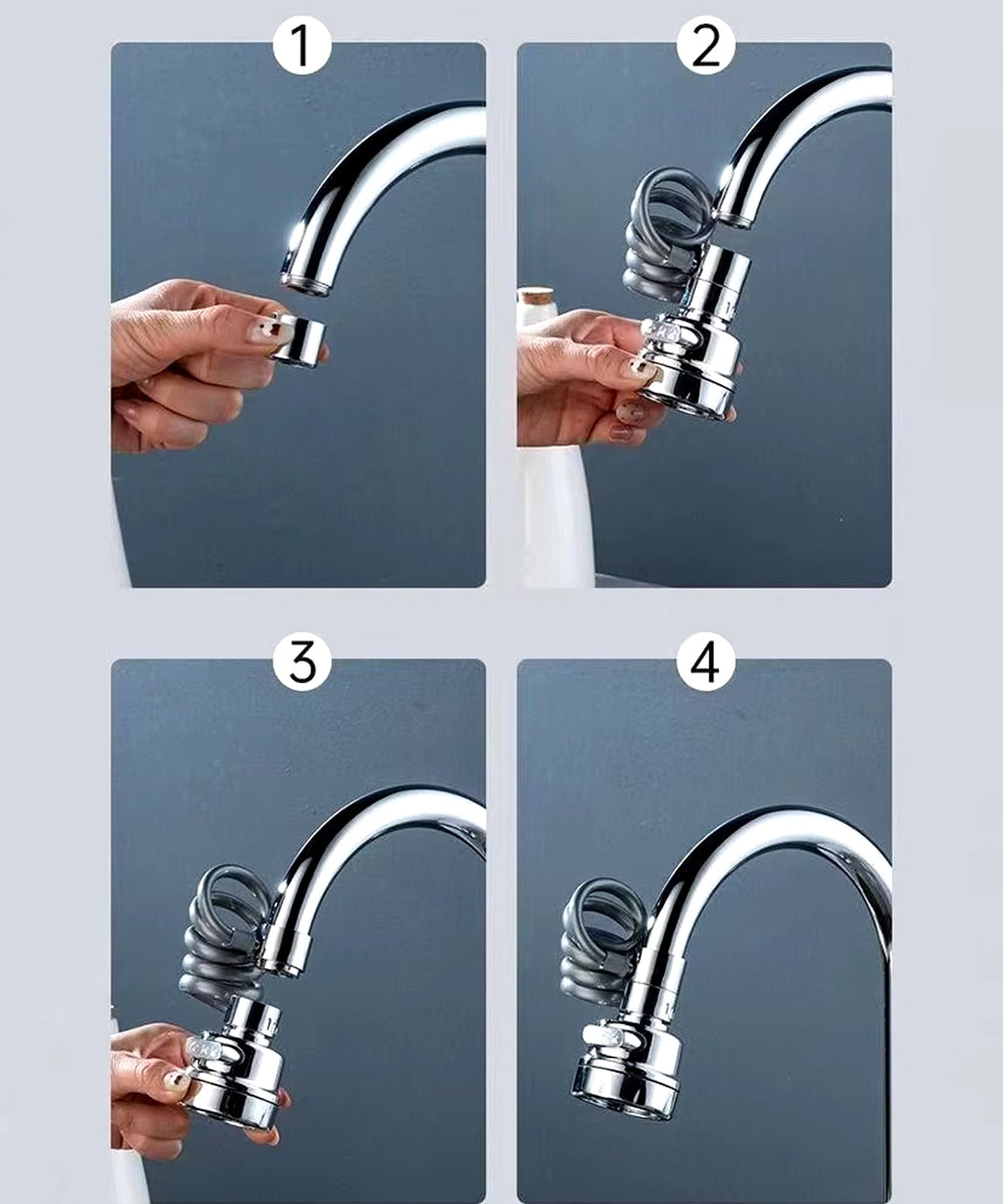 1

2

3

4