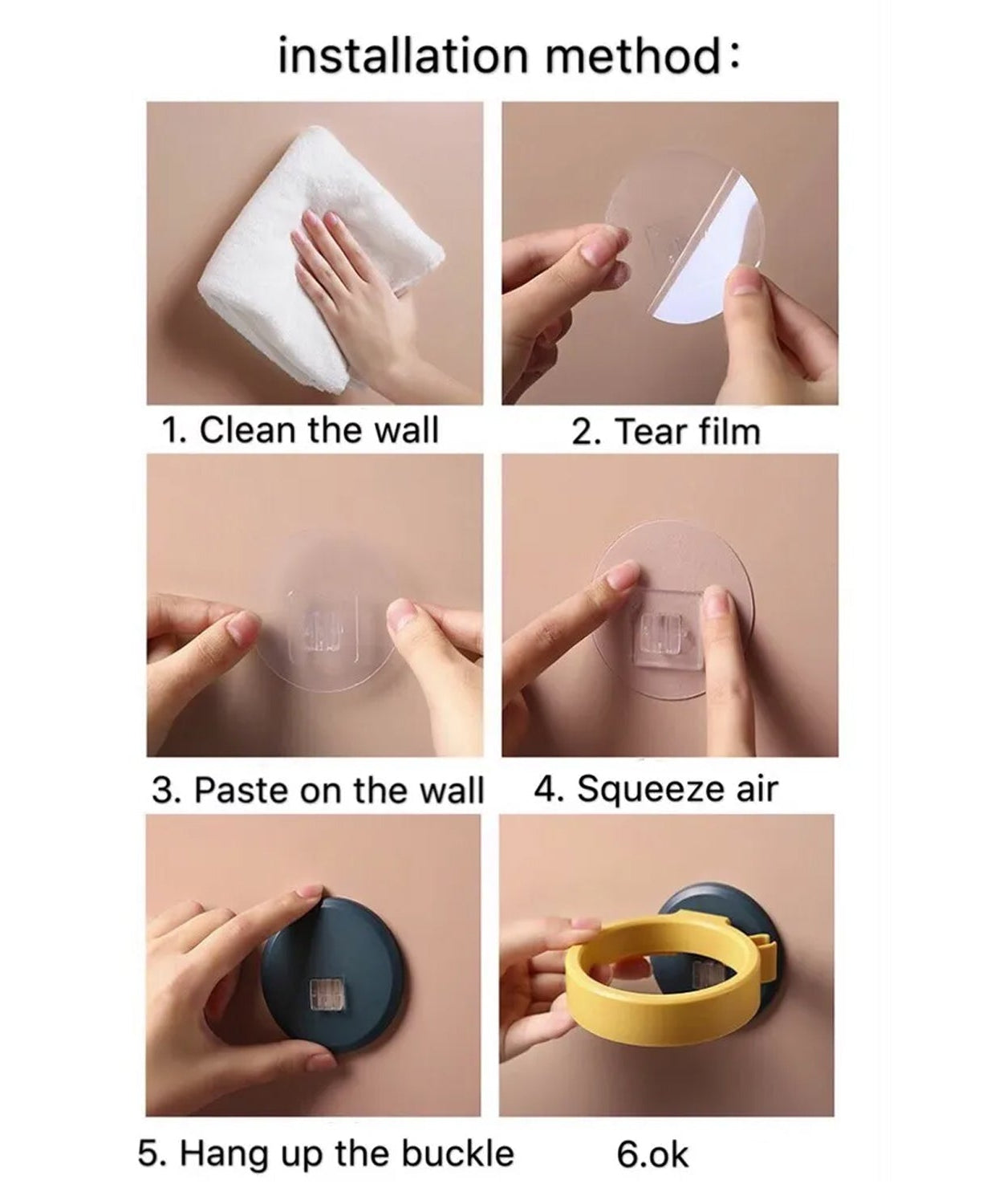 installation method:

1. Clean the wall

2. Tear film

3. Paste on the wall

4. Squeeze air

5. Hang up the buckle

6.ok