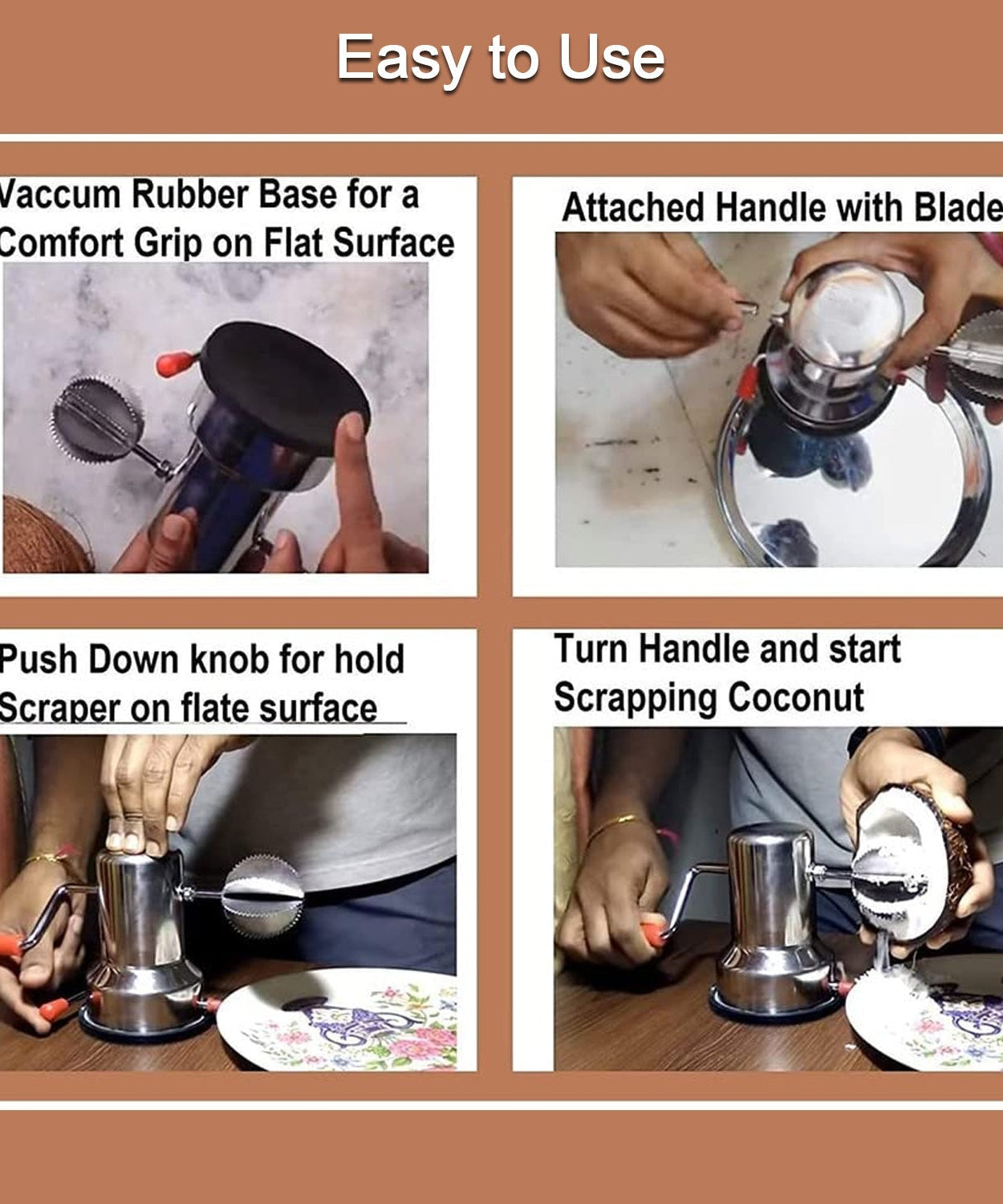 Easy to Use

Vaccum Rubber Base for a Comfort Grip on Flat Surface

Attached Handle with Blade

Push Down knob for hold Scraper on flate surface

Turn Handle and start Scrapping Coconut