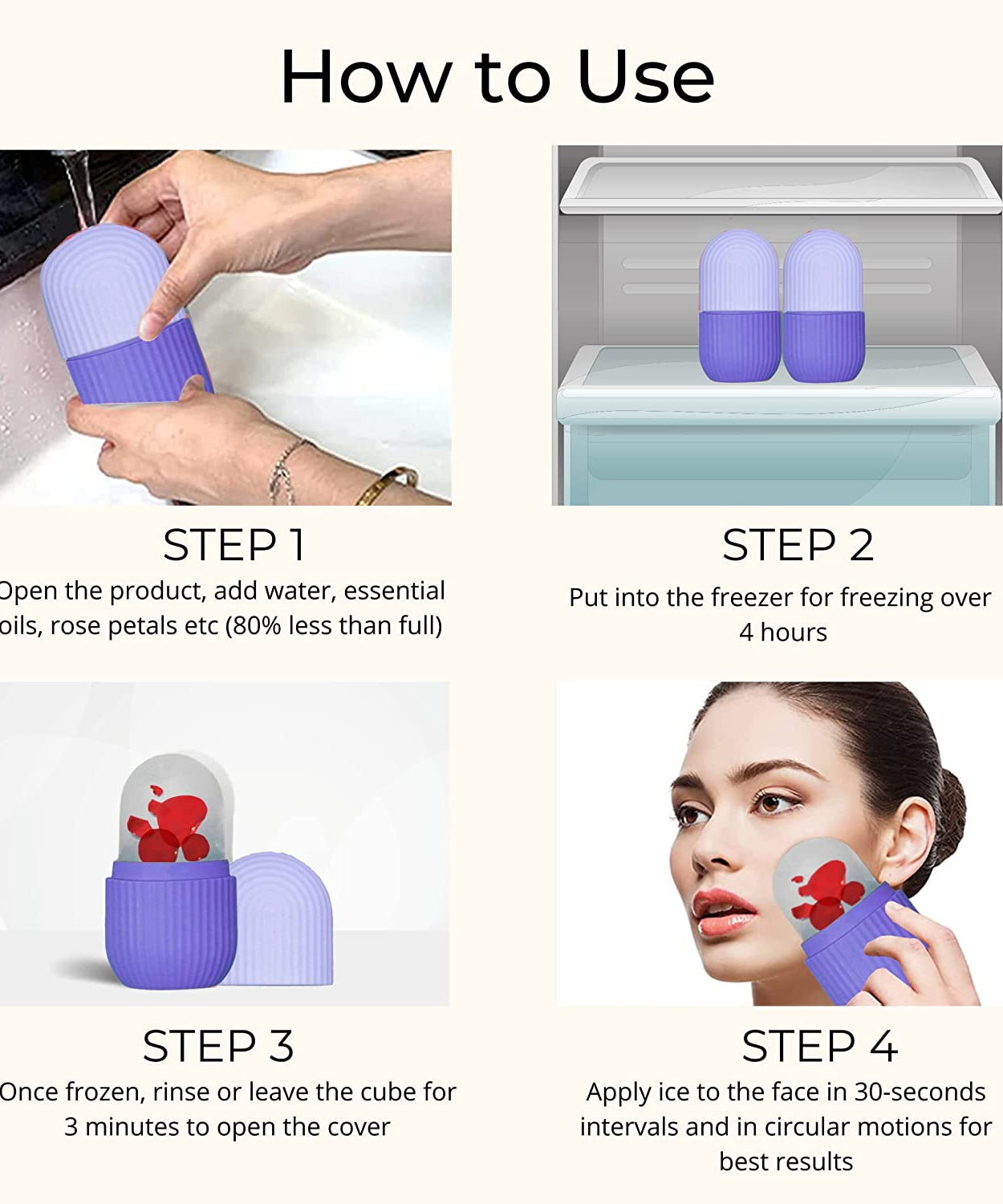 How to Use

STEP 1

Open the product, add water, essential oils, rose petals etc (80% less than full)

STEP 2

Put into the freezer for freezing over 4 hours

STEP 3

Once frozen, rinse or leave the cube for 3 minutes to open the cover

STEP 4

Apply ice to the face in 30-seconds intervals and in circular motions for best results