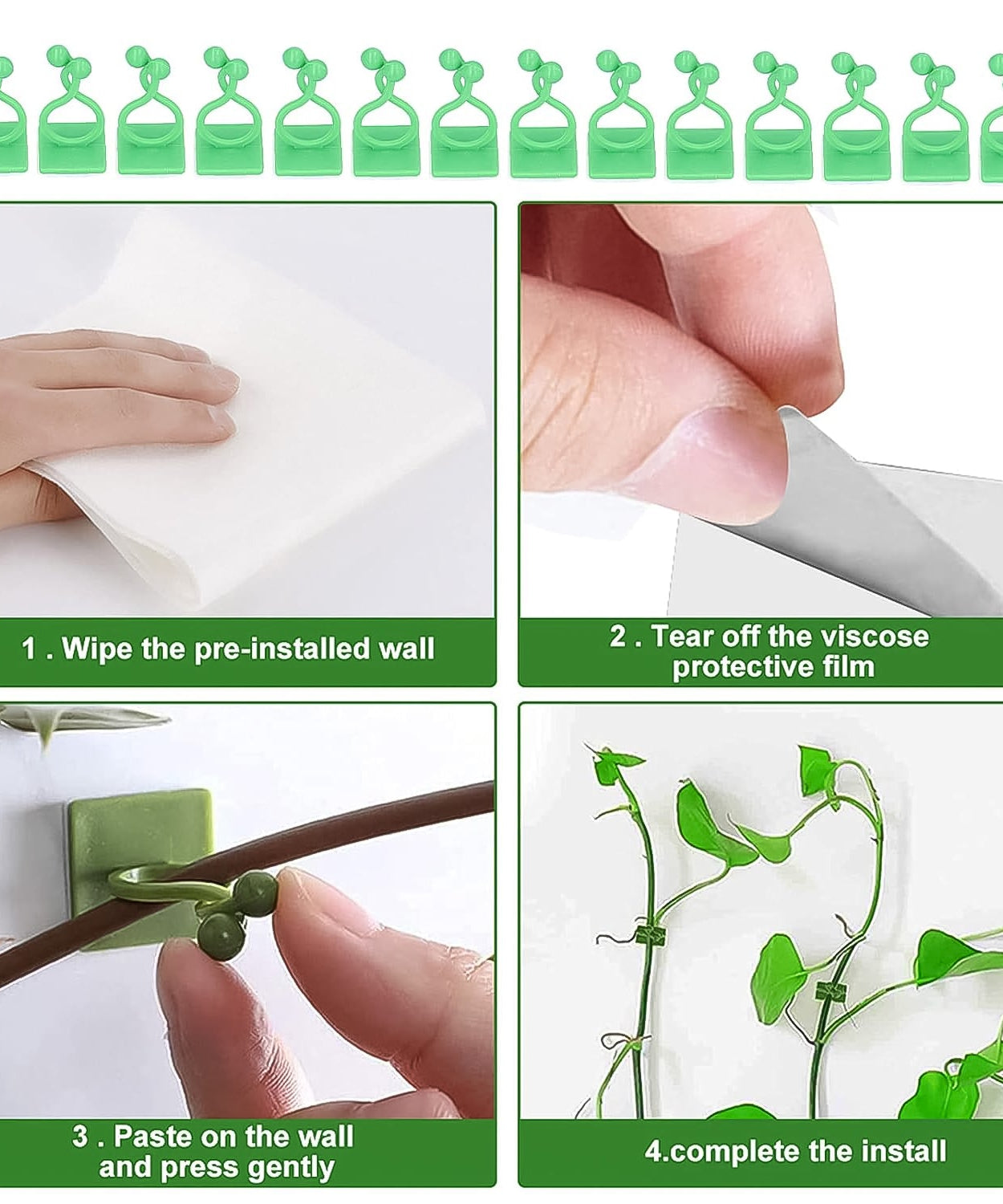 1 . Wipe the pre-installed wall

2 . Tear off the viscose protective film

3 . Paste on the wall and press gently

4.complete the install