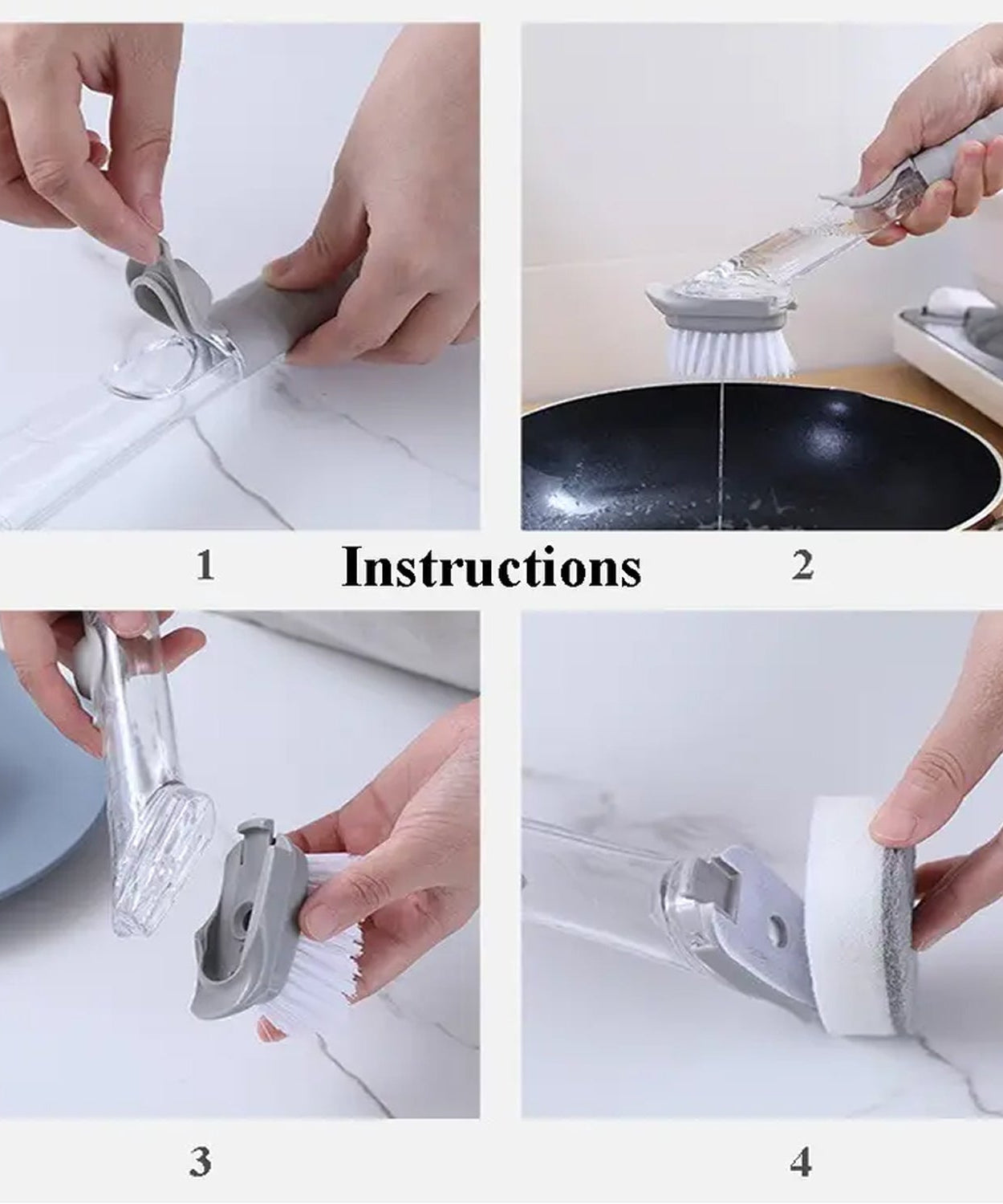 1

Instructions

2

3

4