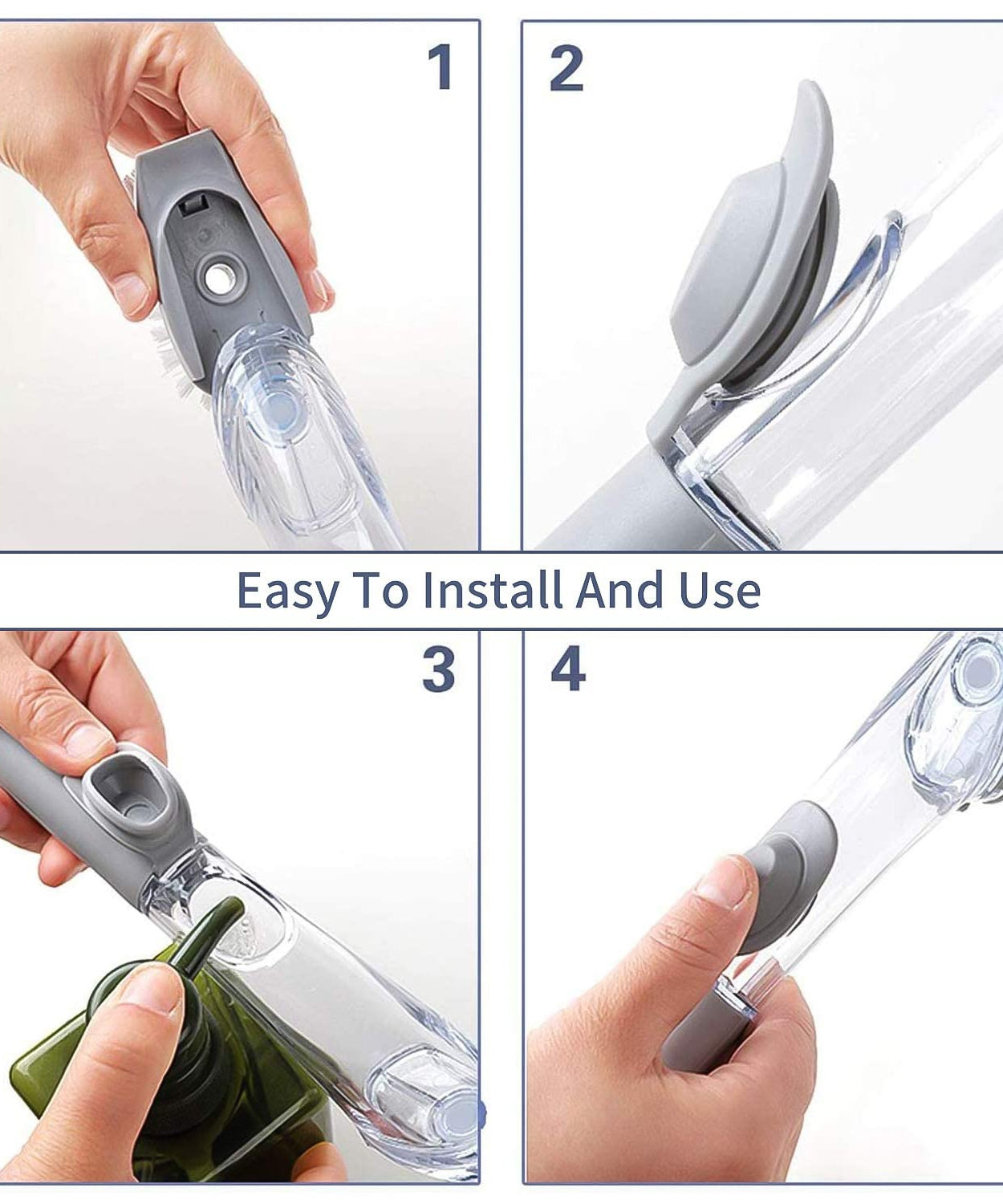 1

2

Easy To Install And Use

3

4