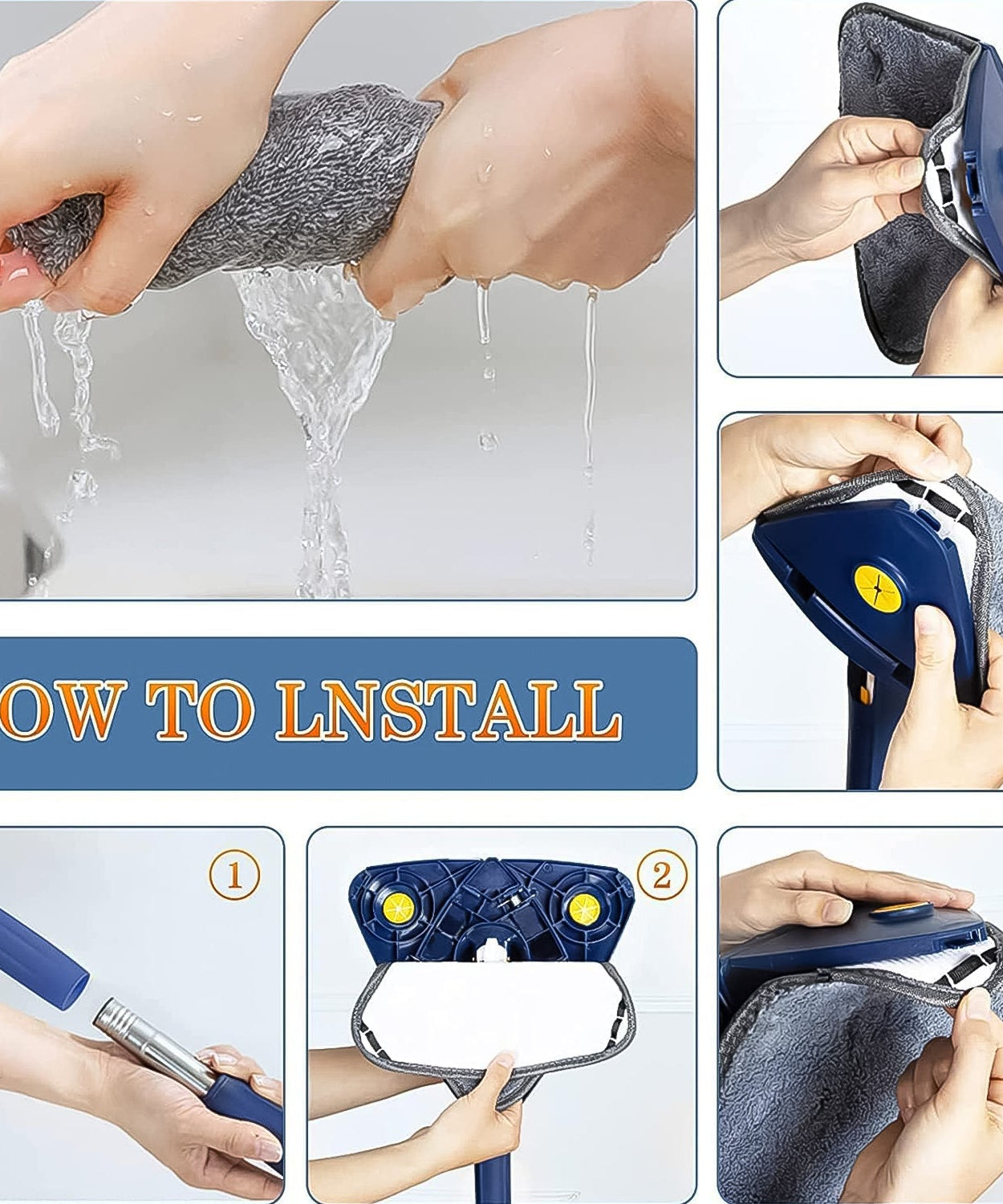 OW TO LNSTALL

①

②