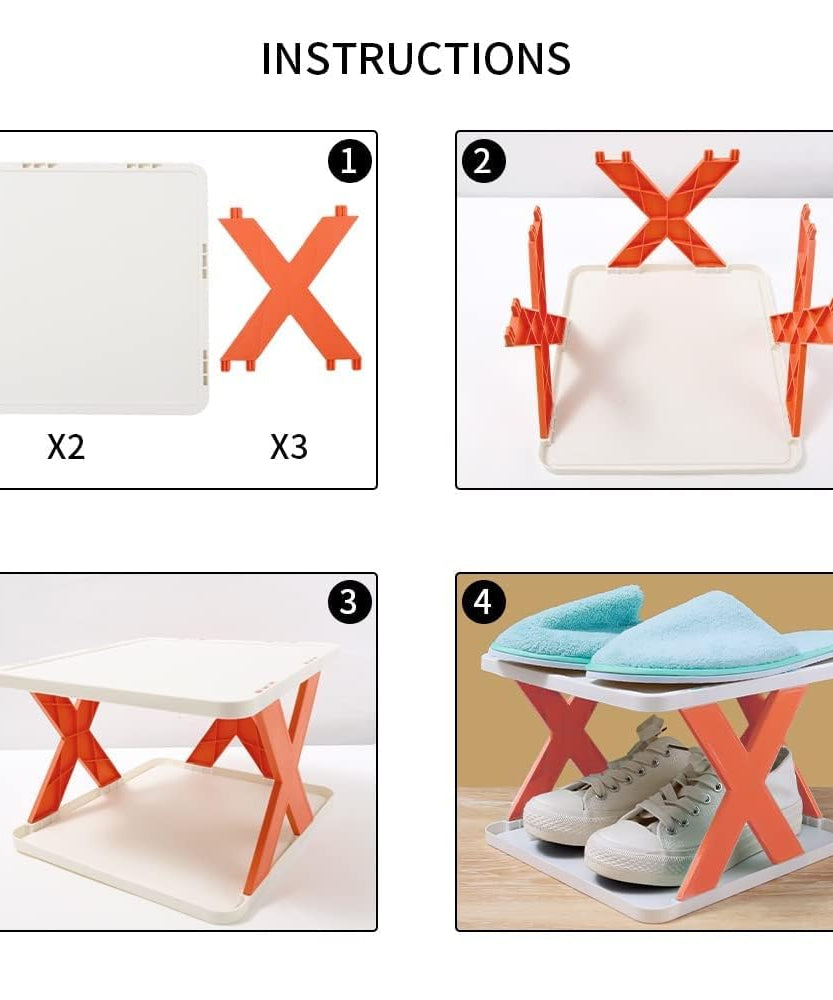 INSTRUCTIONS

1

X2

X3

2

3

4