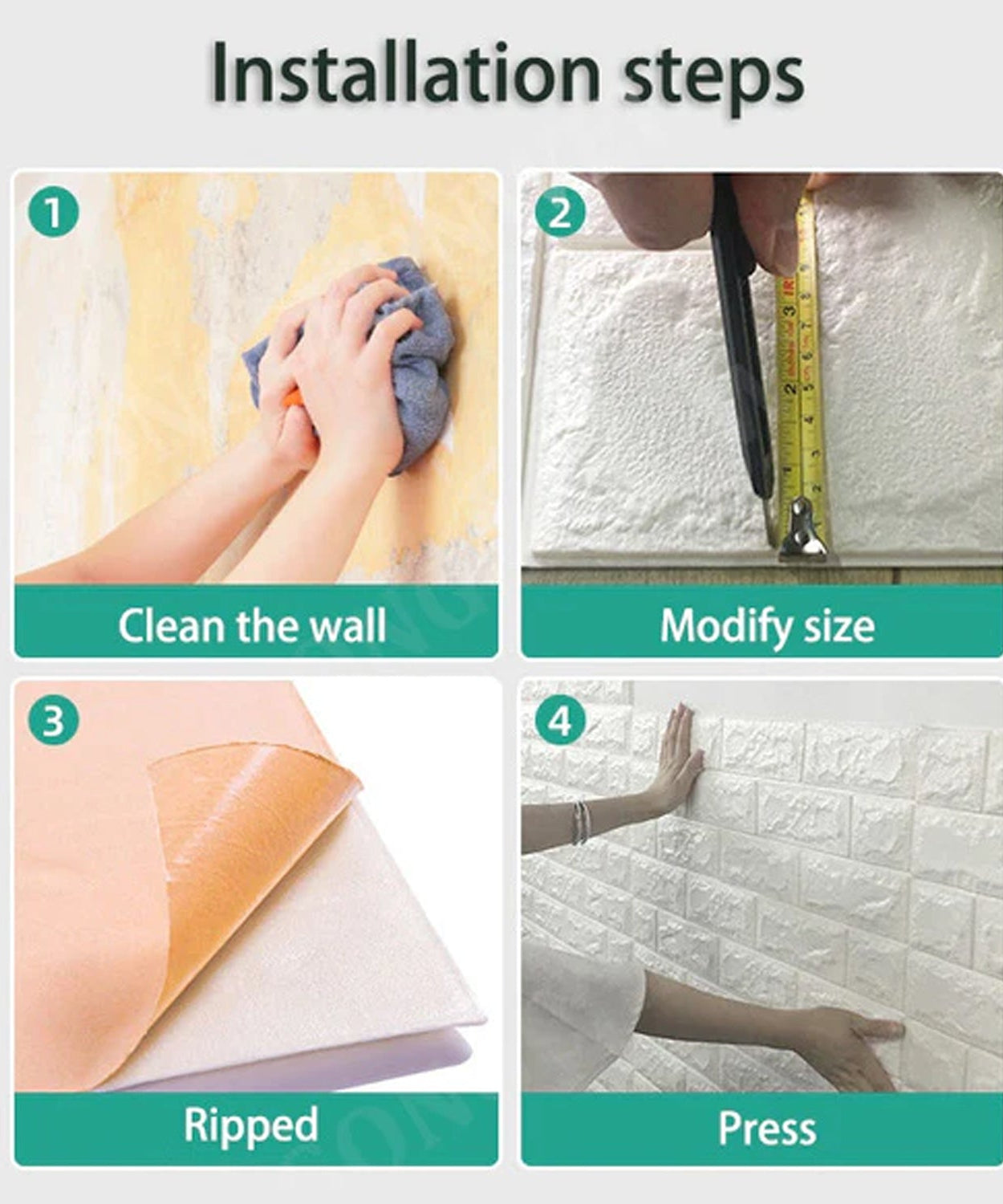 Installation steps

1
Clean the wall

2
Modify size

3
Ripped

4
Press