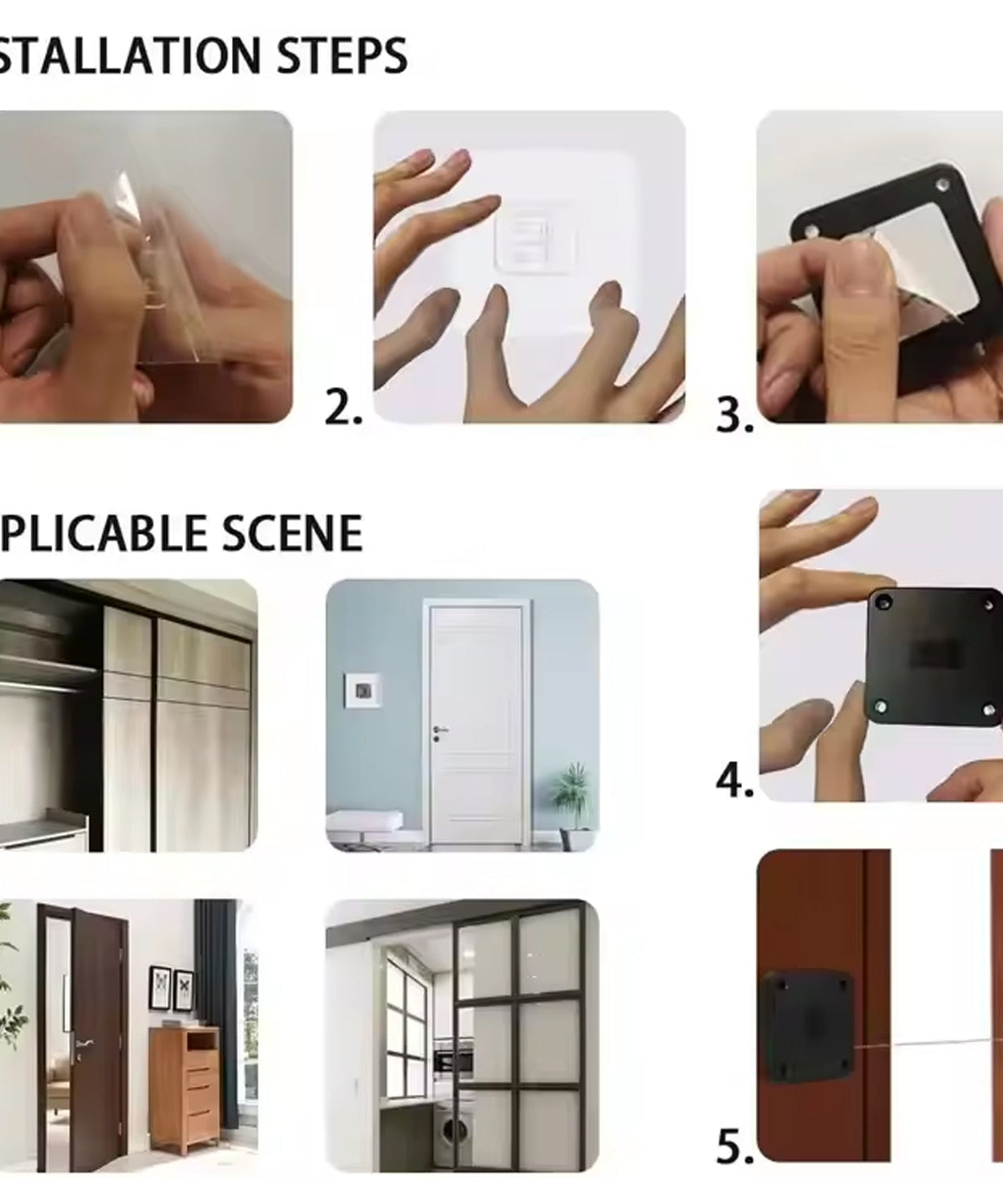 STALLATION STEPS

2.

3.

PLICABLE SCENE

4.

5.