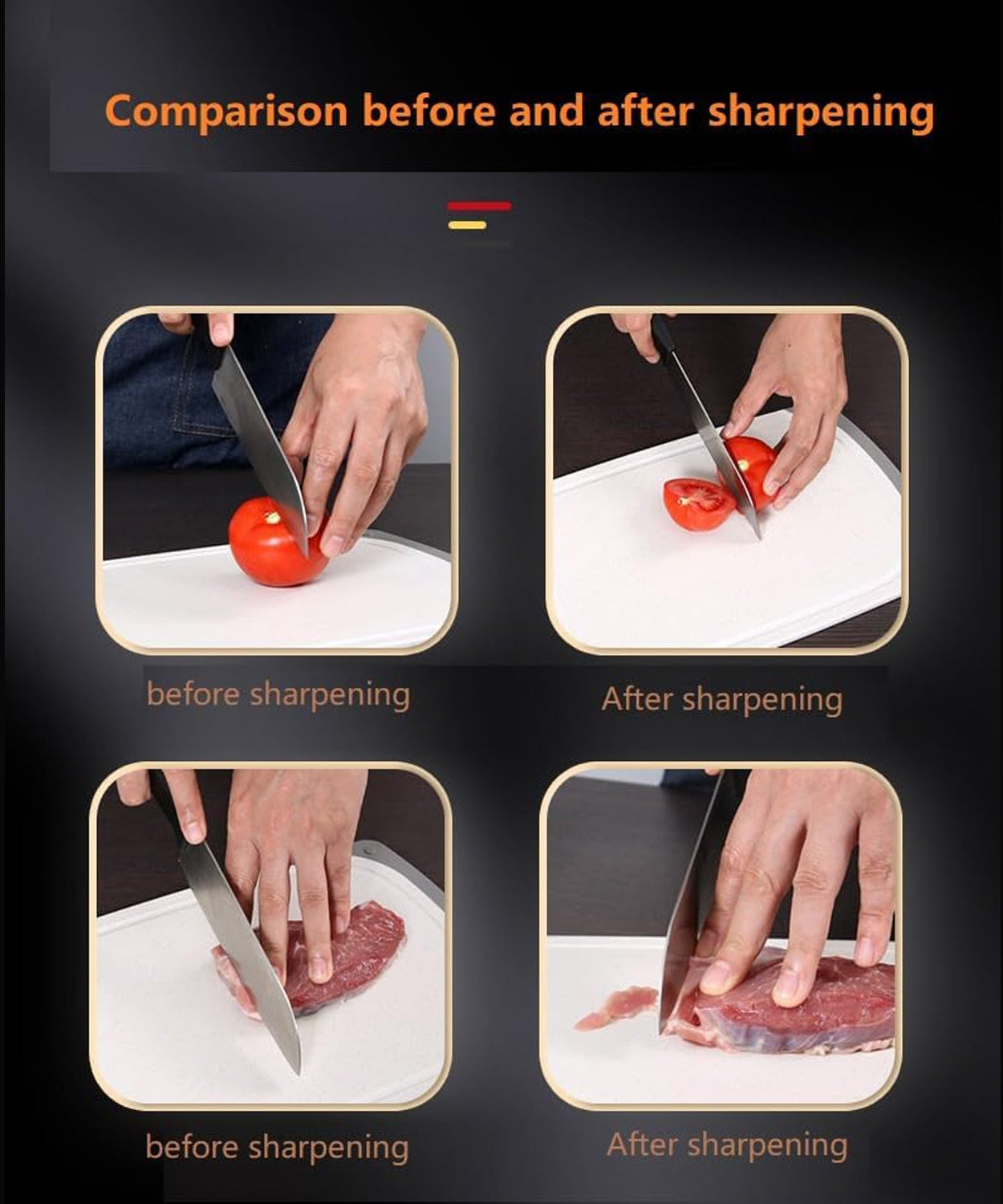 Comparison before and after sharpening

before sharpening

After sharpening

before sharpening

After sharpening